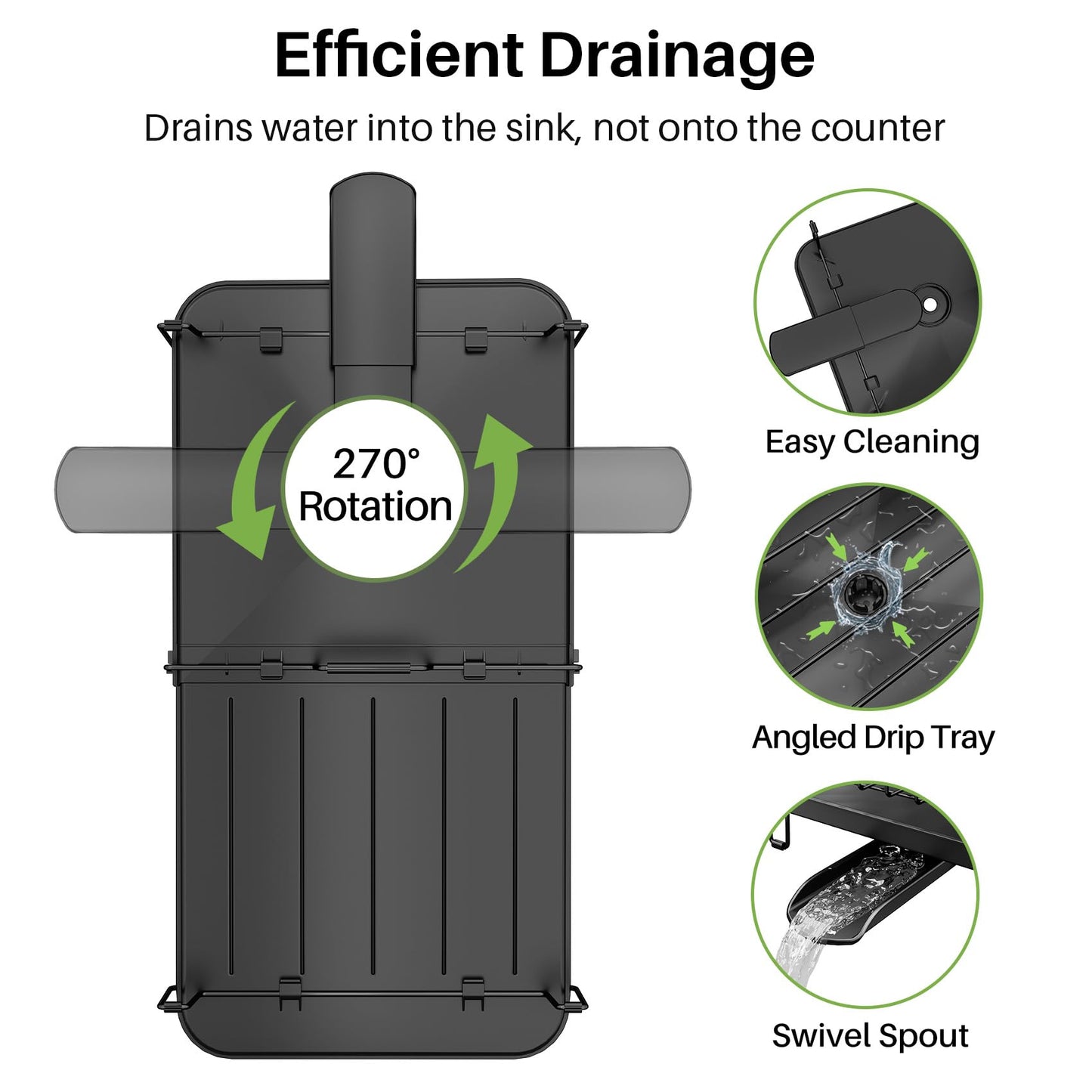 Efficient Drainage

Drains water into the sink, not onto the counter

270°
Rotation

Easy Cleaning

Angled Drip Tray

Swivel Spout