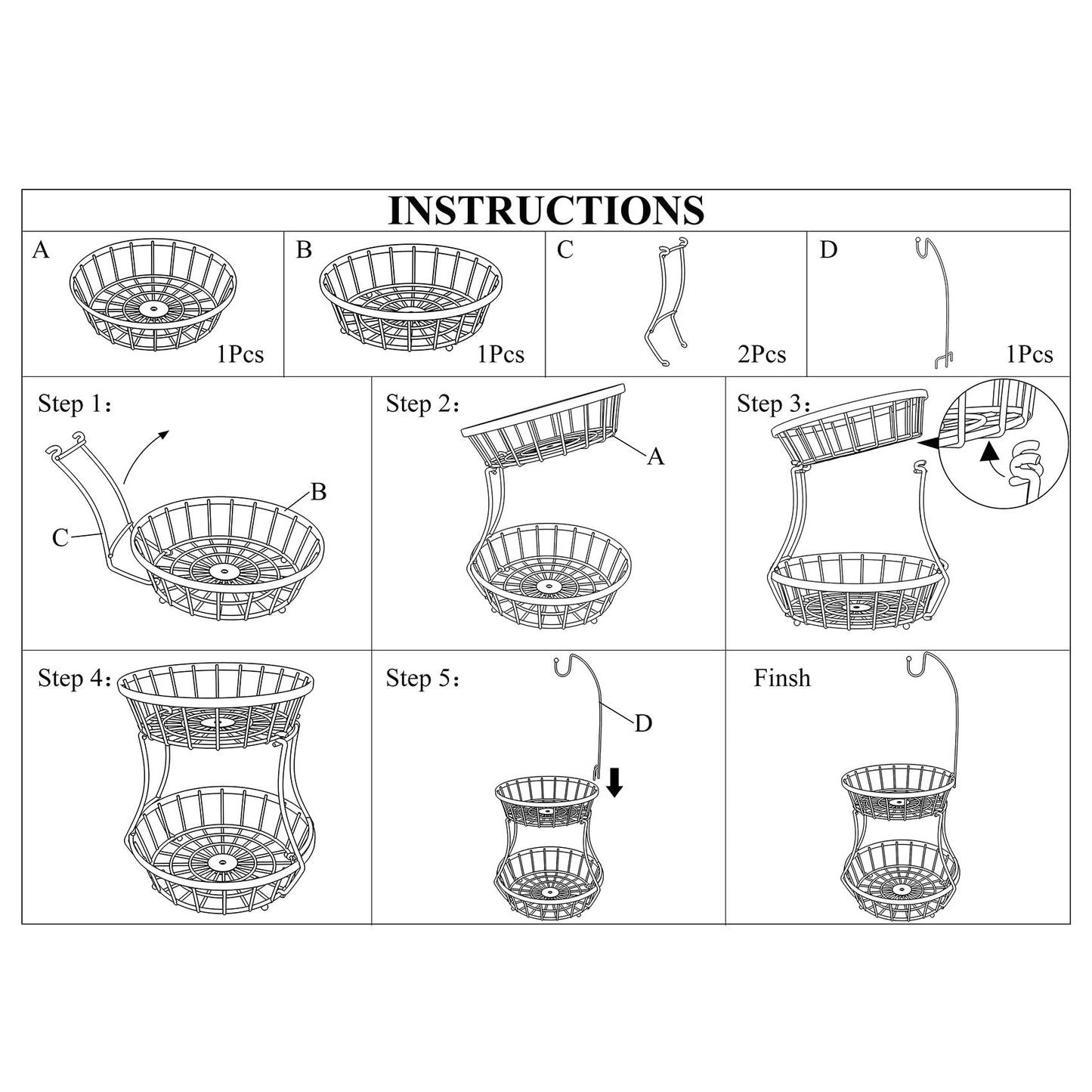 INSTRUCTIONS

A 1Pcs

B 1Pcs

C 2Pcs

D 1Pcs

Step 1：

C

B

Step 2：

A

Step 3：

Step 4：

Step 5：

D

Finsh